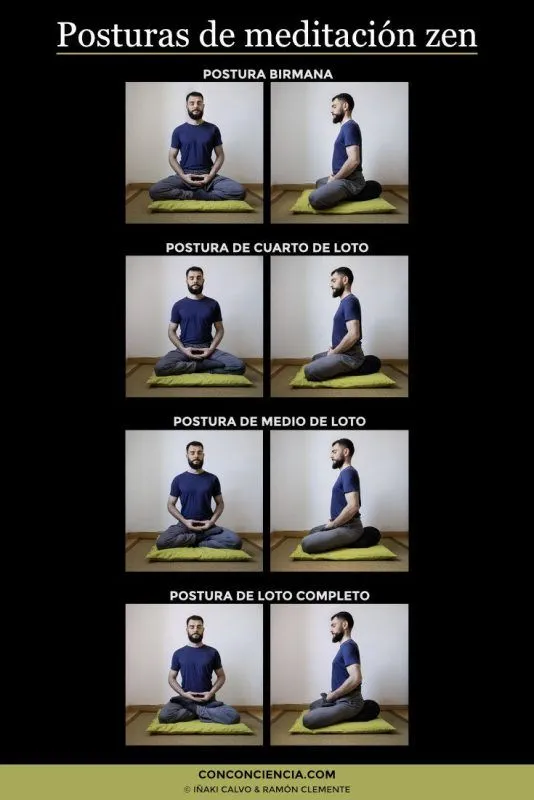 Posturas de meditación zen

POSTURA BIRMANA

POSTURA DE CUARTO DE LOTO

POSTURA DE MEDIO DE LOTO

POSTURA DE LOTO COMPLETO

CONCONCIENCIA.COM
© IÑAKI CALVO & RAMÓN CLEMENTE